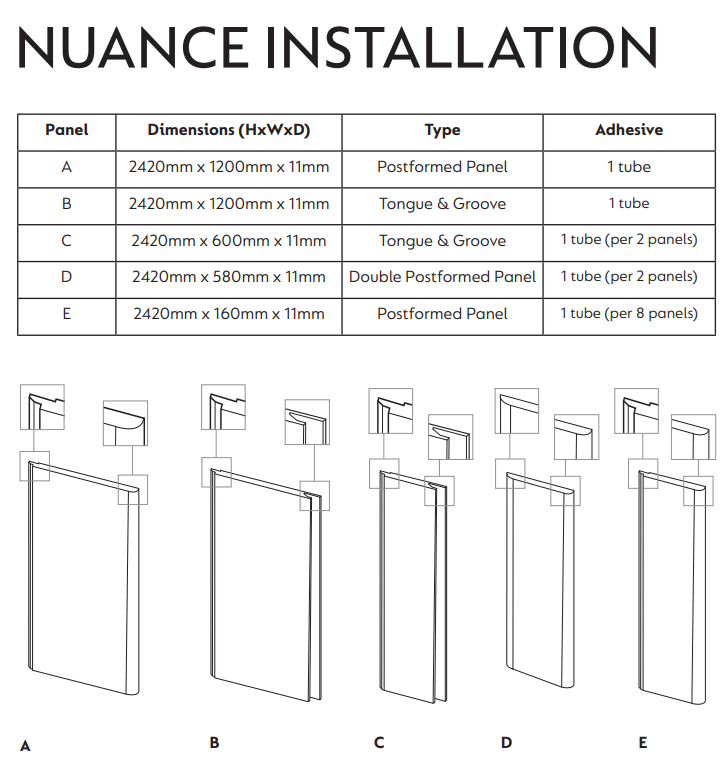 NUANCE INSTALLATION

| Panel | Dimensions (HxWxD) | Type | Adhesive |
|---|---|---|---|
| A | 2420mm x 1200mm x 11mm | Postformed Panel | 1 tube |
| B | 2420mm x 1200mm x 11mm | Tongue & Groove | 1 tube |
| C | 2420mm x 600mm x 11mm | Tongue & Groove | 1 tube (per 2 panels) |
| D | 2420mm x 580mm x 11mm | Double Postformed Panel | 1 tube (per 2 panels) |
| E | 2420mm x 160mm x 11mm | Postformed Panel | 1 tube (per 8 panels) |

A

B

C

D

E